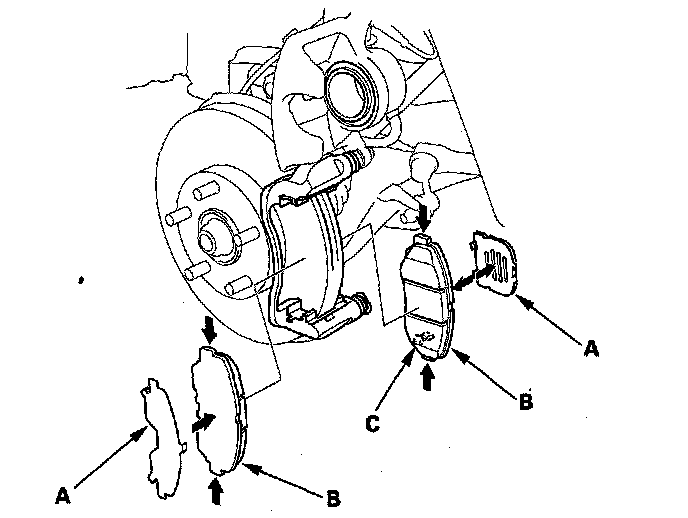 A
B
C
A
B