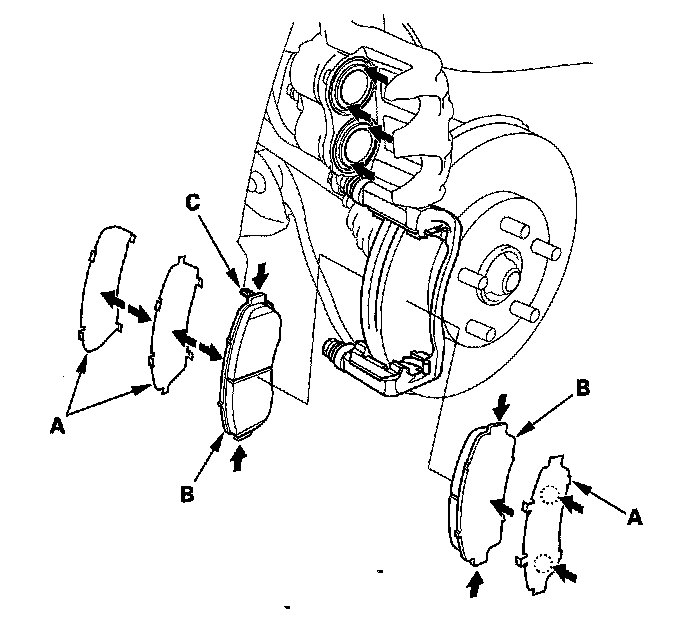 C
A
B
B
A