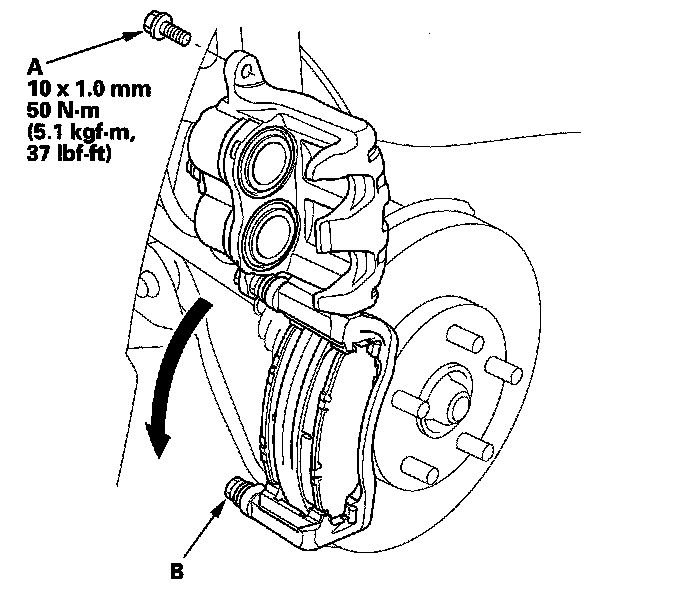 A
10 x 1.0 mm
50 N·m
(5.1 kgf·m,
37 lbf·ft)

B