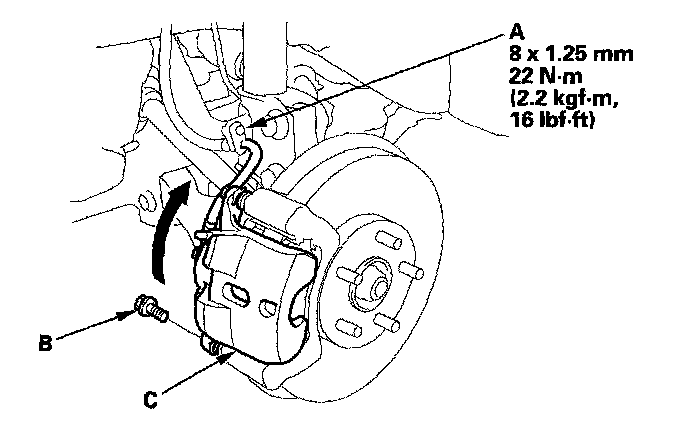 A
8 x 1.25 mm
22 N·m
(2.2 kgf·m,
16 lbf·ft)

B

C