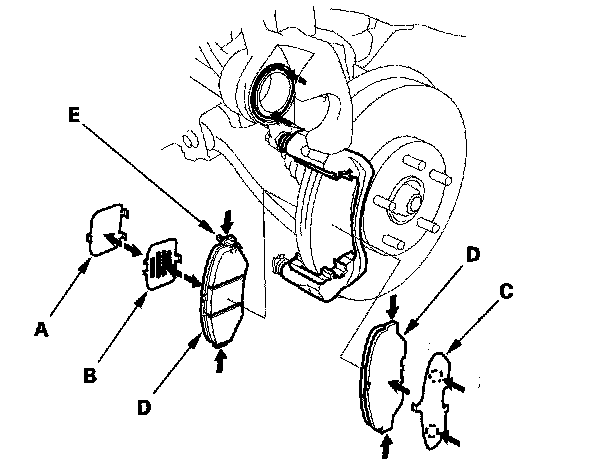 E
A
B
D
D
C