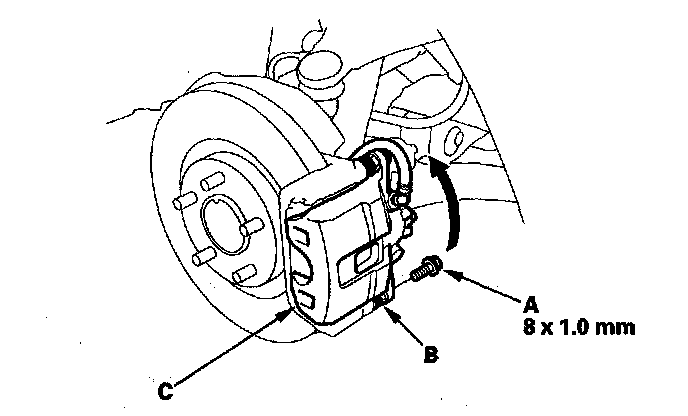 A
8 x 1.0 mm

B

C