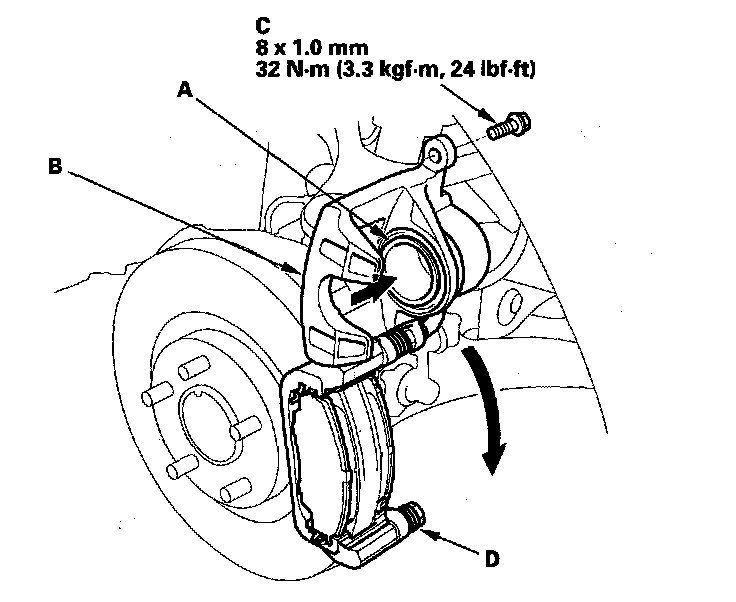 C
8 x 1.0 mm
32 N·m (3.3 kgf·m, 24 lbf·ft)

A

B

D