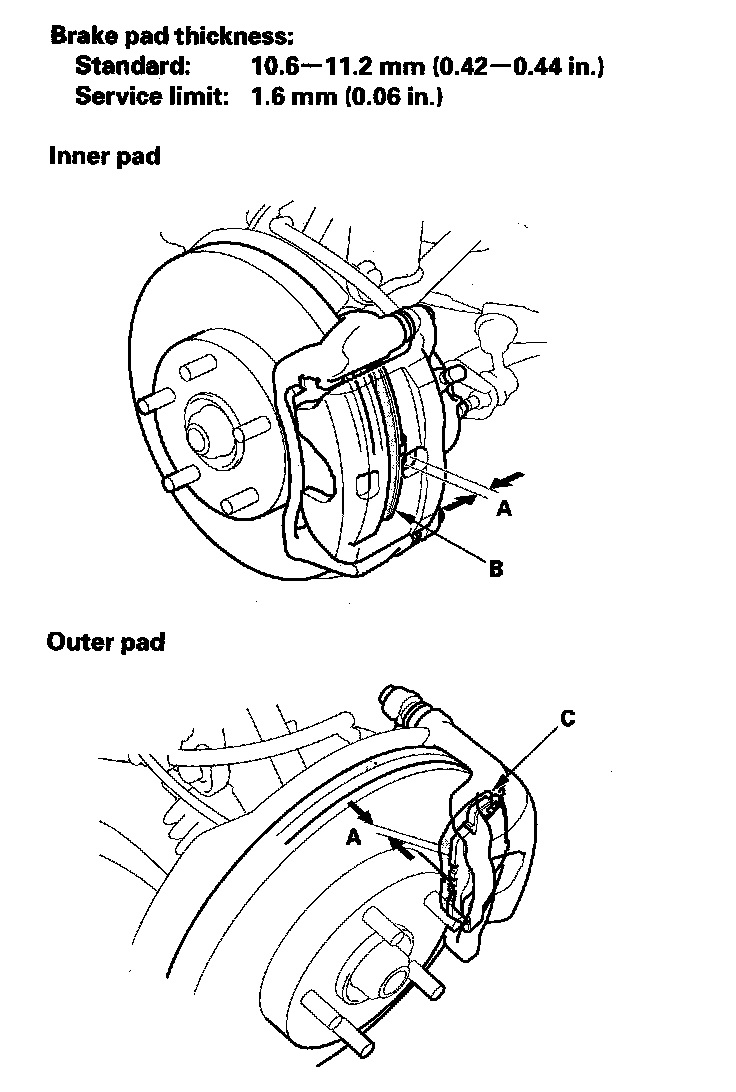 Brake pad thickness:
Standard: 10.6—11.2 mm (0.42—0.44 in.)
Service limit: 1.6 mm (0.06 in.)

Inner pad

A

B

Outer pad

C

A