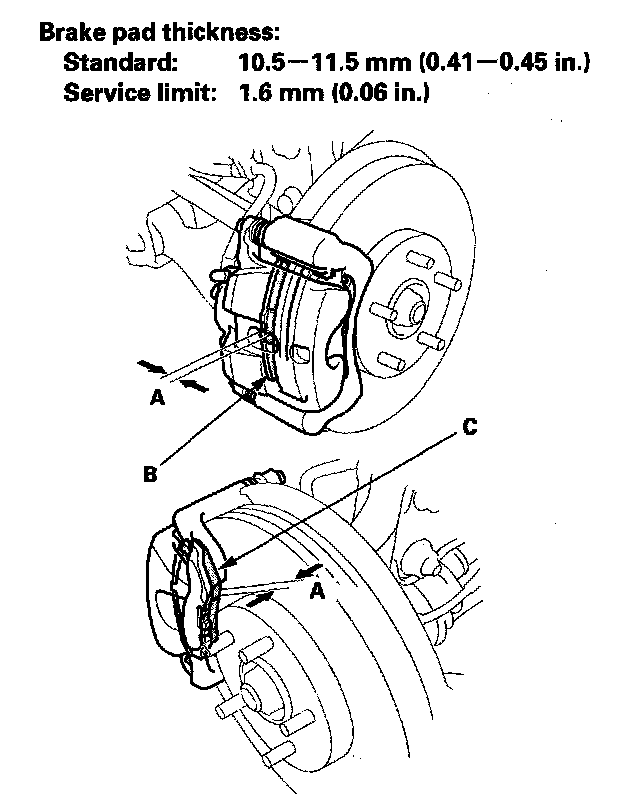 Brake pad thickness:
Standard: 10.5—11.5 mm (0.41—0.45 in.)
Service limit: 1.6 mm (0.06 in.)

A
B
C
A