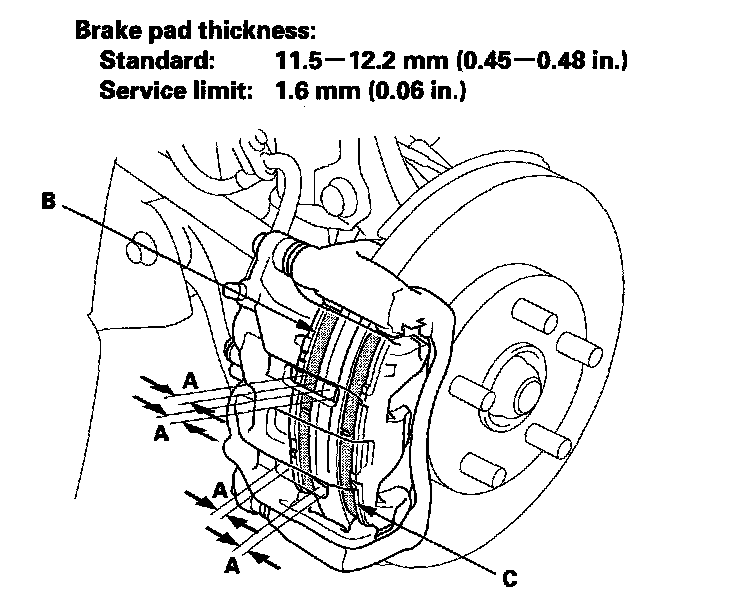 Brake pad thickness:
Standard: 11.5—12.2 mm (0.45—0.48 in.)
Service limit: 1.6 mm (0.06 in.)

B

A

A

A

A

C