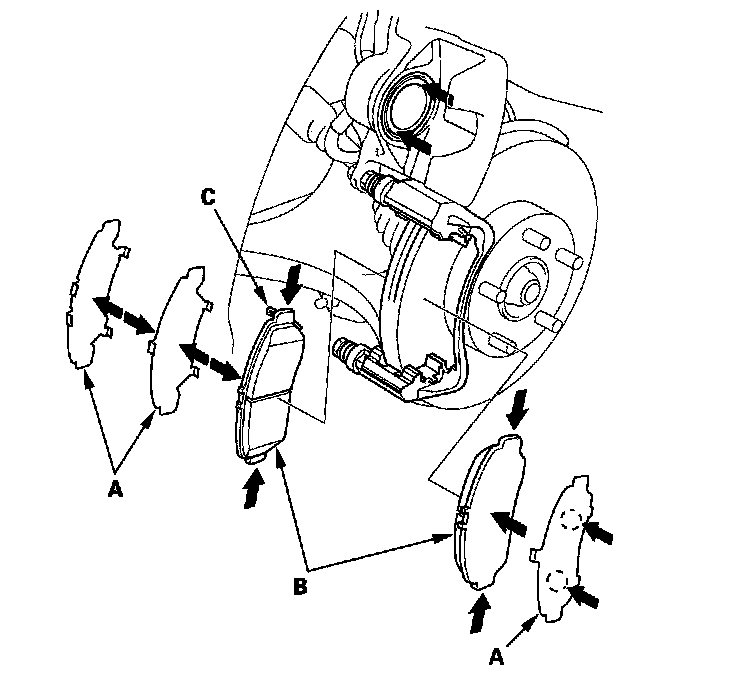 C
A
B
A