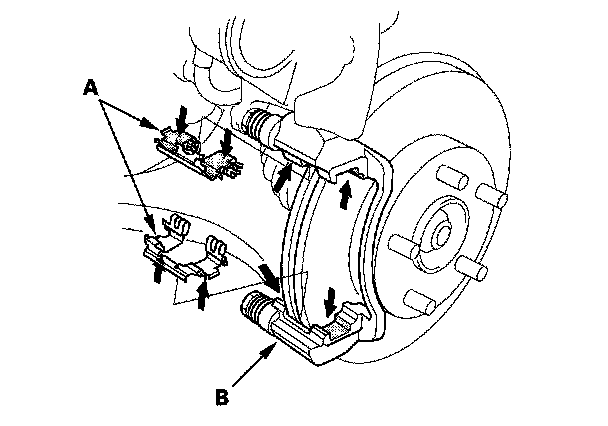 A

B