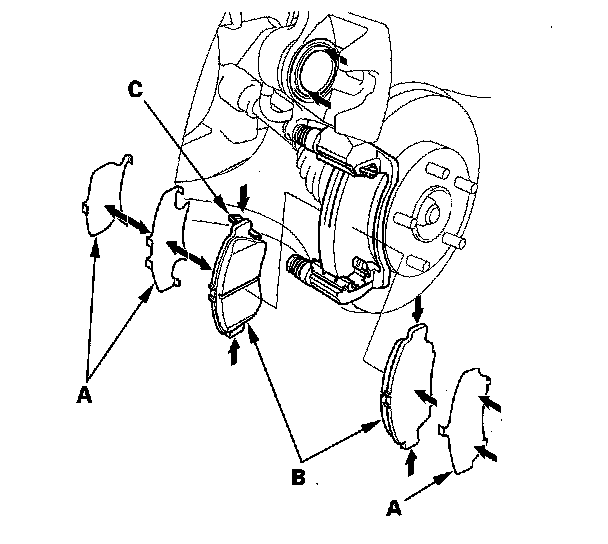 C
A
B
A