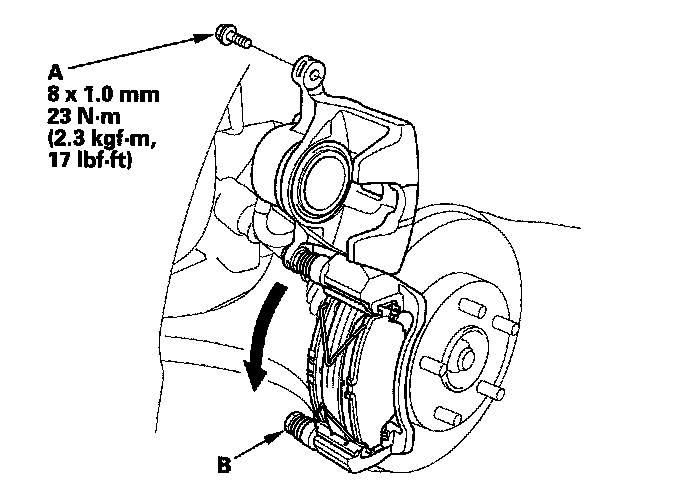 A
8 x 1.0 mm
23 N·m
(2.3 kgf·m,
17 lbf·ft)

B