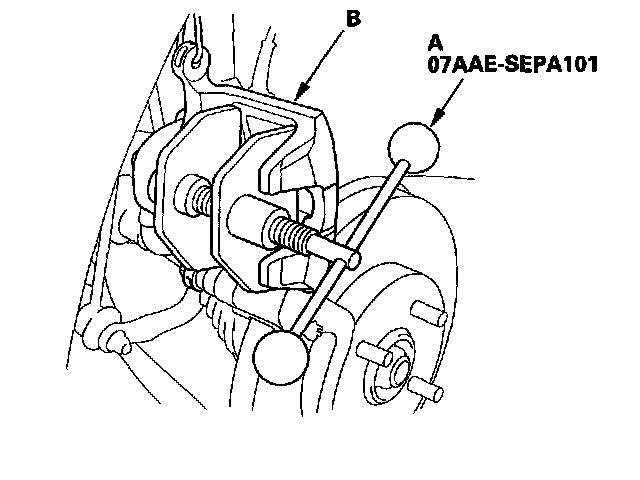 B

A
07AAE-SEPA101