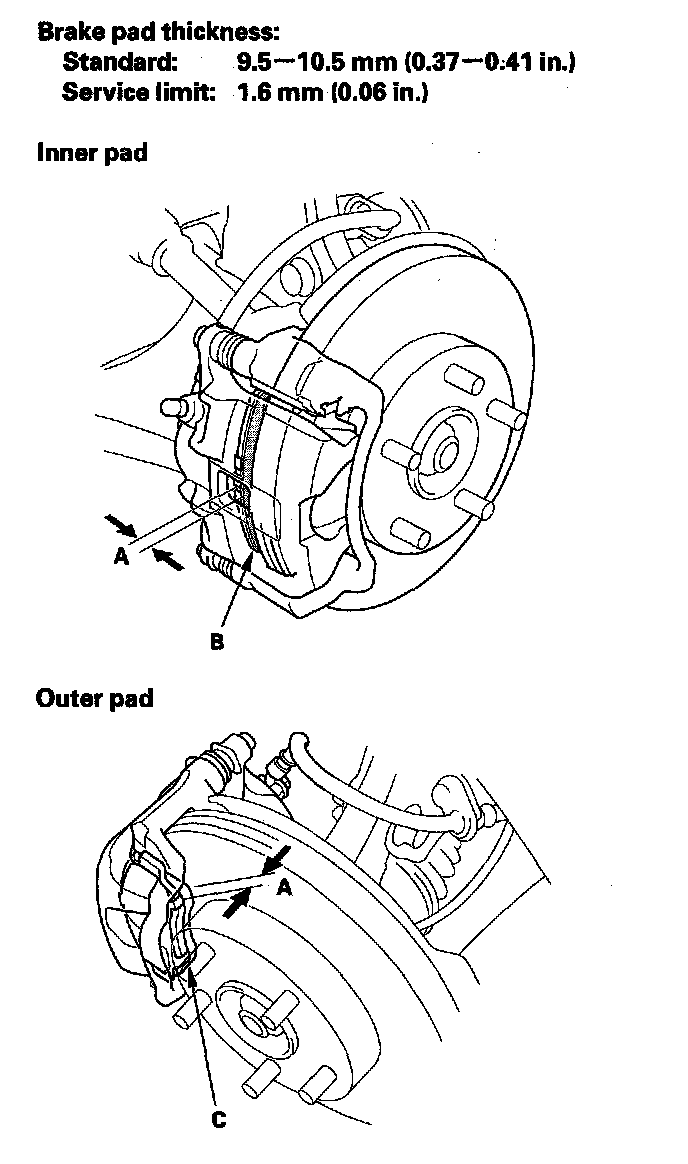 Brake pad thickness:
Standard: 9.5—10.5 mm (0.37—0.41 in.)
Service limit: 1.6 mm (0.06 in.)

Inner pad

A

B

Outer pad

A

C