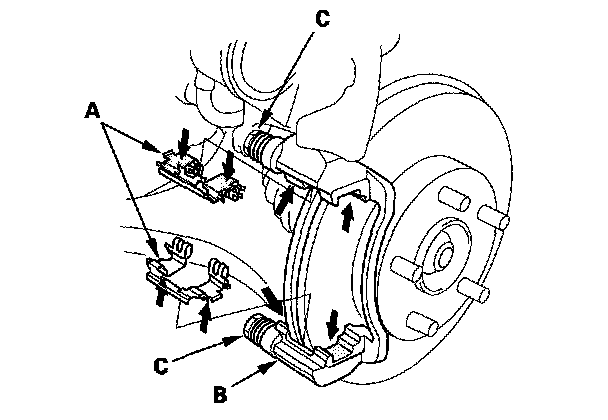 C
A
C
B