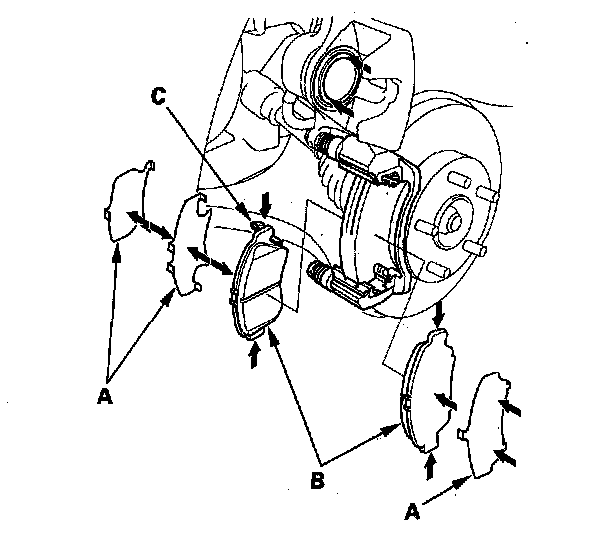 C
A
B
A