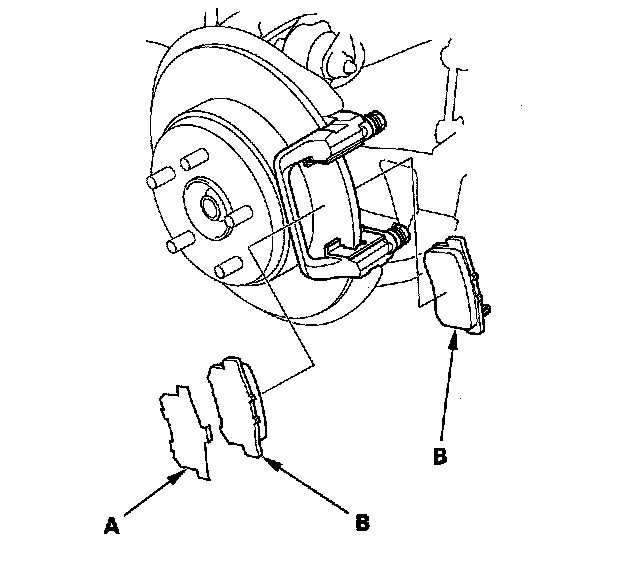 B

A

B