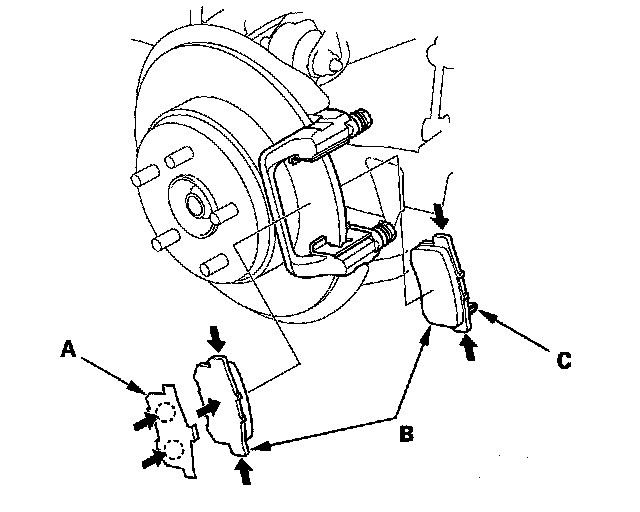 A

B

C