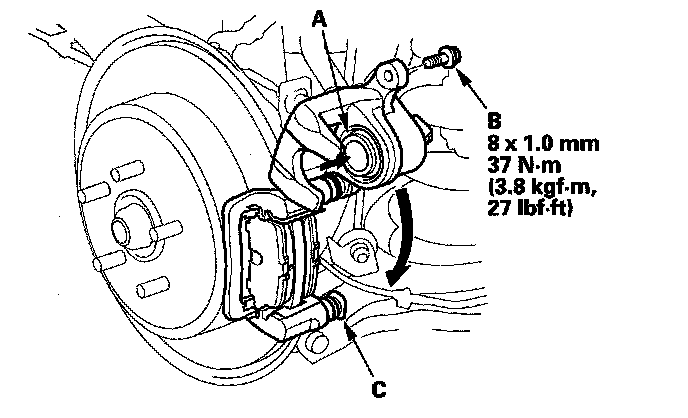 A

B
8 x 1.0 mm
37 N·m
(3.8 kgf·m,
27 lbf·ft)

C