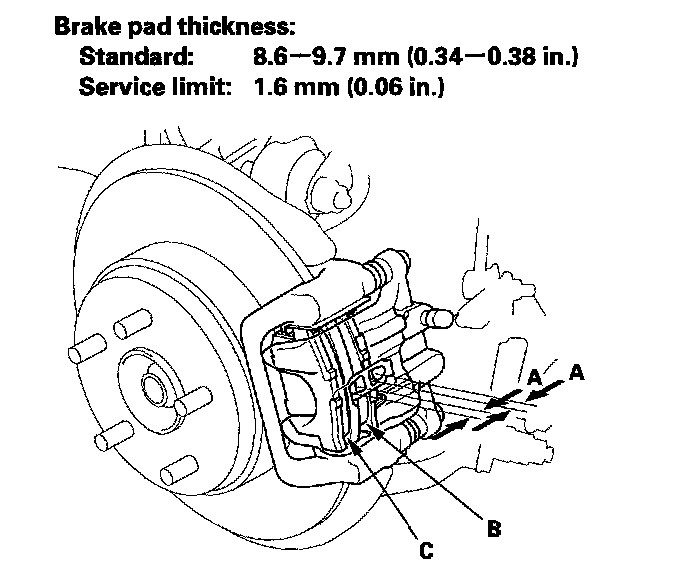 Brake pad thickness:
Standard: 8.6—9.7 mm (0.34—0.38 in.)
Service limit: 1.6 mm (0.06 in.)

A
A
B
C