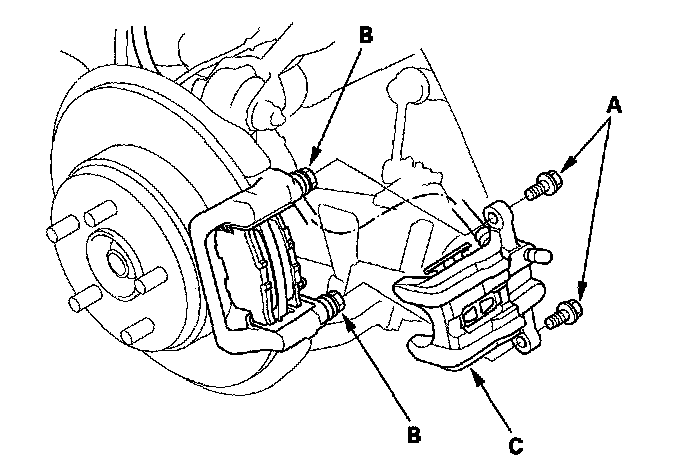 B
A
B
C