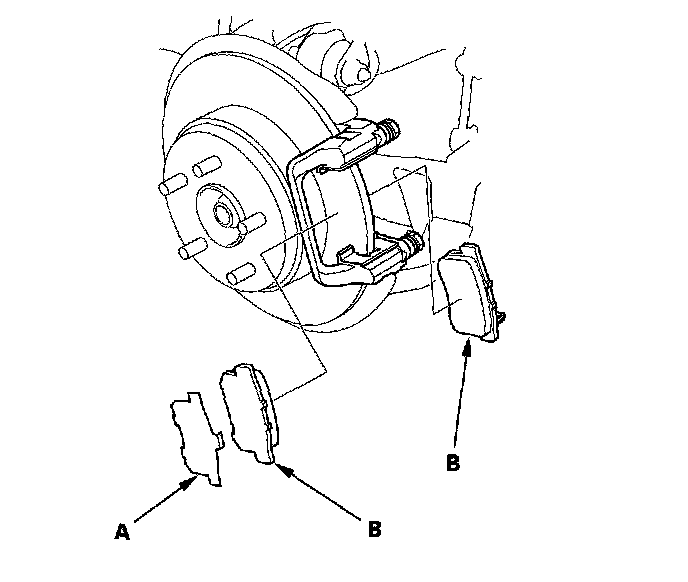 B

A

B