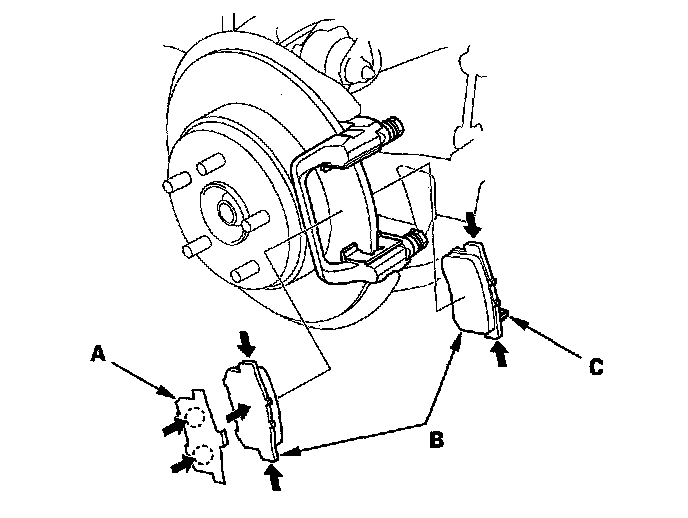 A

B

C