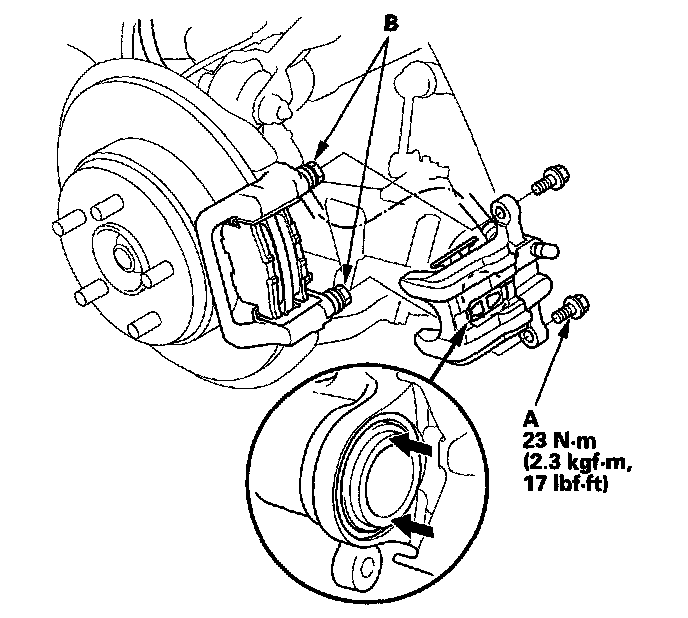 B

A
23 N·m
(2.3 kgf·m,
17 lbf·ft)