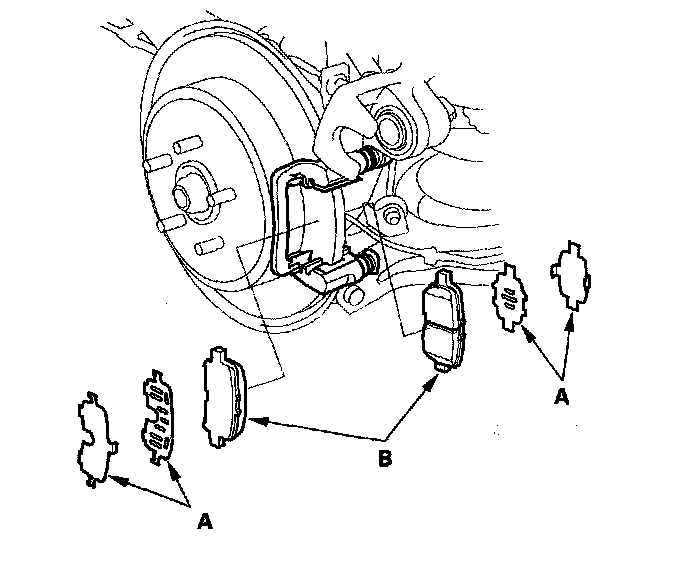 A

B

A