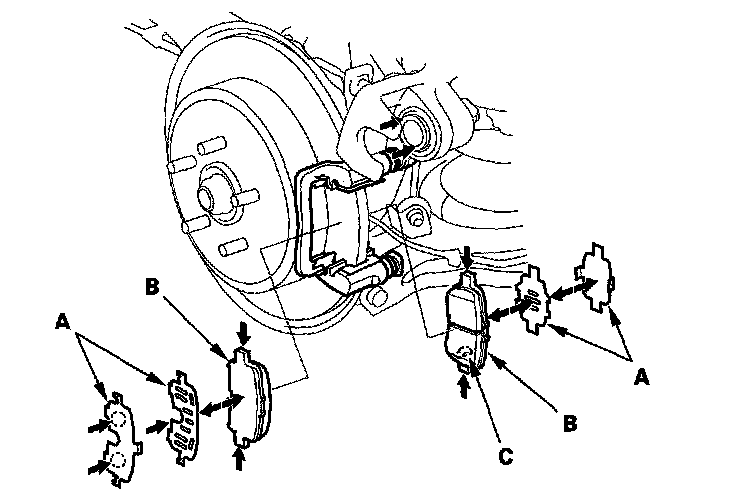 B
A
A
B
C