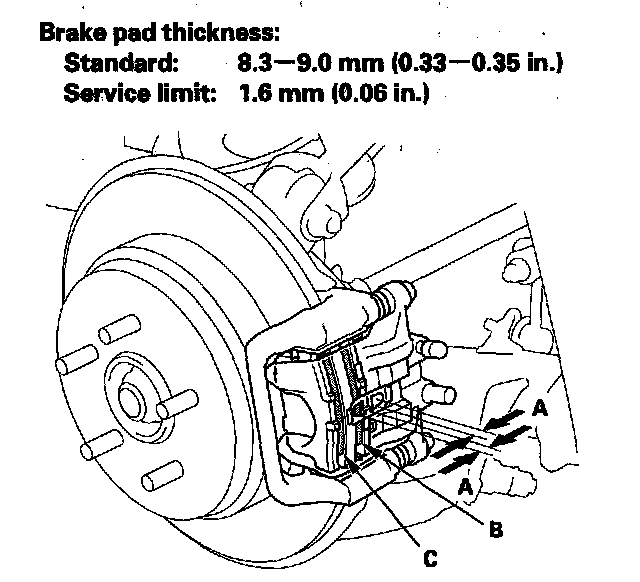 Brake pad thickness:
Standard: 8.3—9.0 mm (0.33—0.35 in.)
Service limit: 1.6 mm (0.06 in.)

A
A
B
C