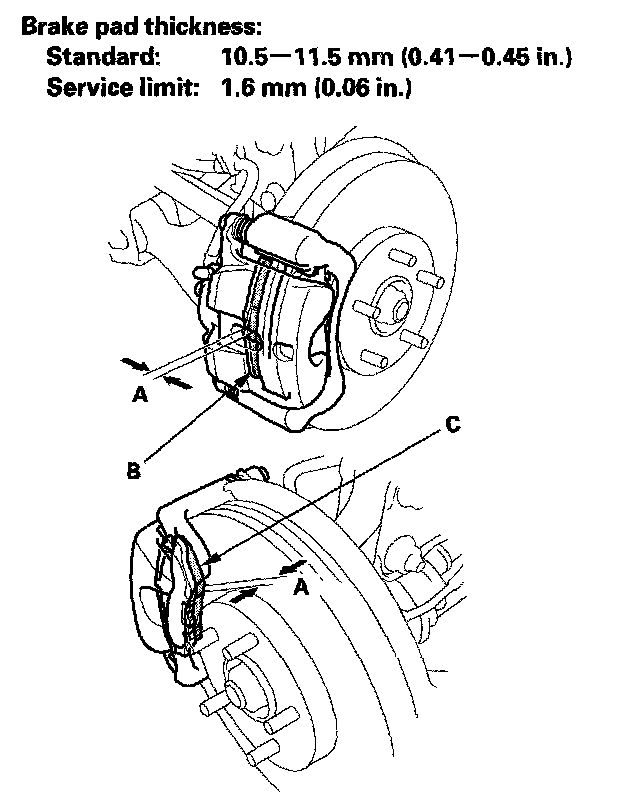 Brake pad thickness:
Standard: 10.5—11.5 mm (0.41—0.45 in.)
Service limit: 1.6 mm (0.06 in.)

A

B

C

A