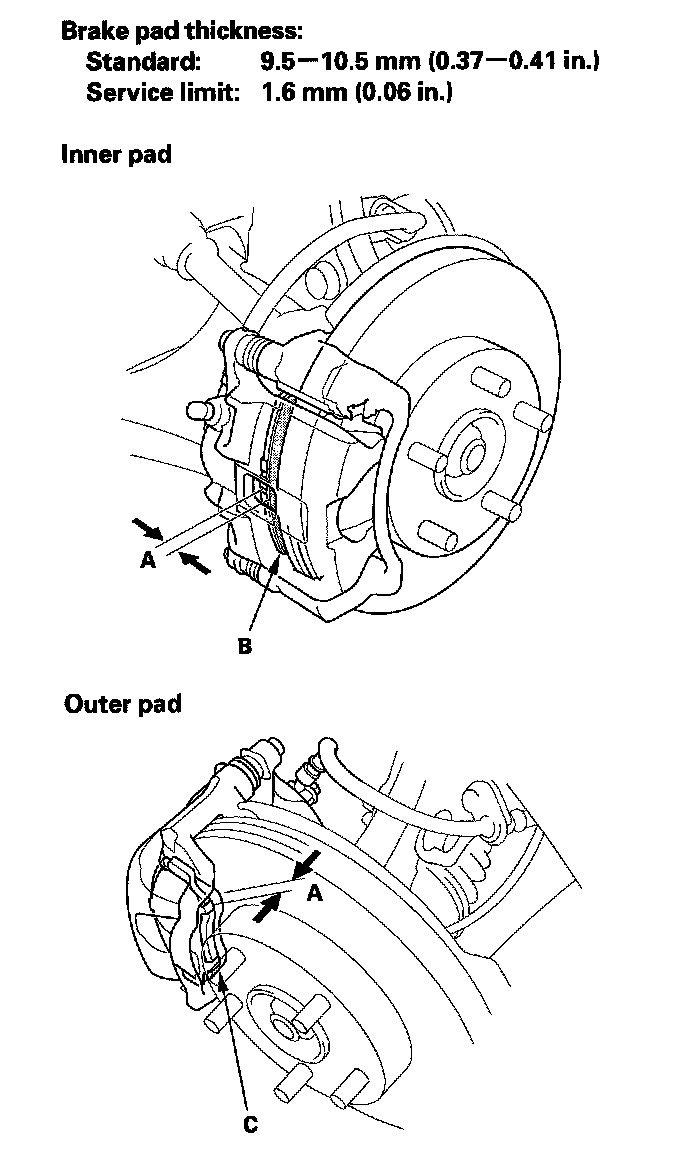 Brake pad thickness:
Standard: 9.5—10.5 mm (0.37—0.41 in.)
Service limit: 1.6 mm (0.06 in.)

Inner pad

A

B

Outer pad

A

C