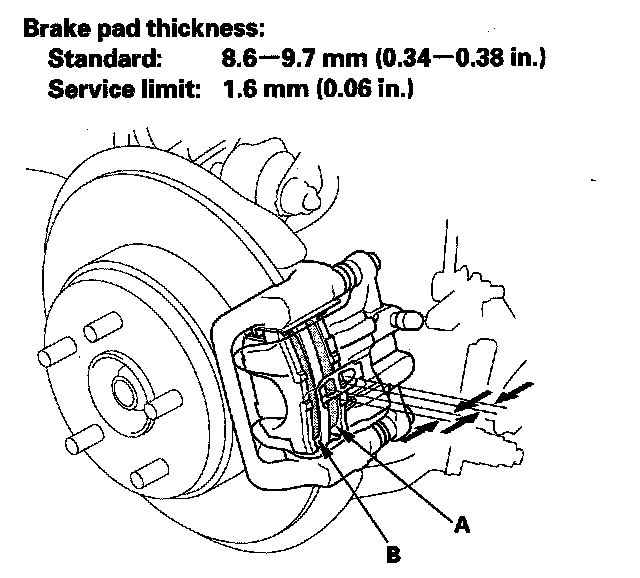 Brake pad thickness:
Standard: 8.6—9.7 mm (0.34—0.38 in.)
Service limit: 1.6 mm (0.06 in.)

A

B