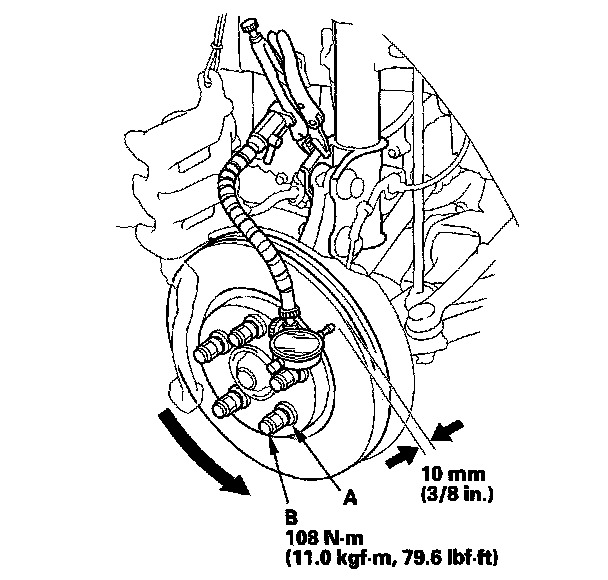 10 mm
(3/8 in.)

A

B
108 N·m
(11.0 kgf·m, 79.6 lbf·ft)