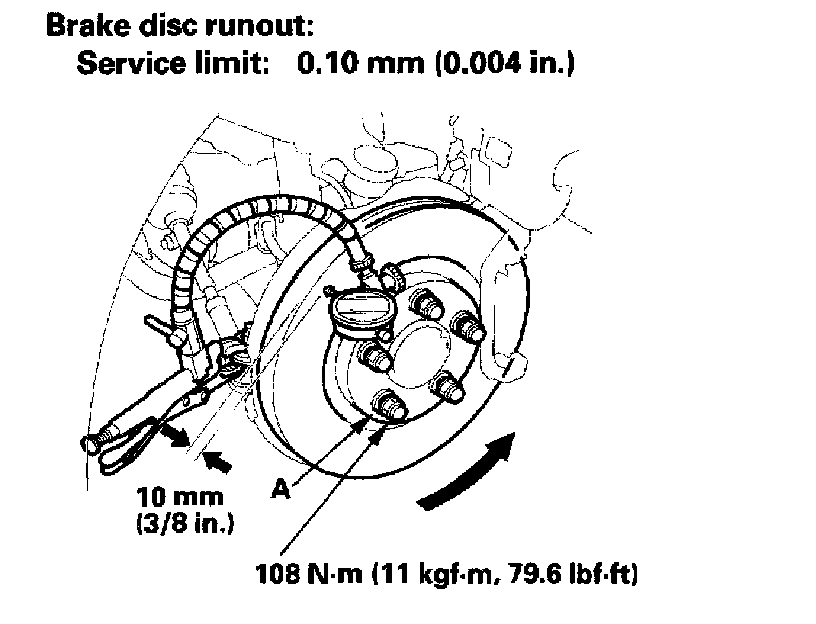 Brake disc runout:
Service limit: 0.10 mm (0.004 in.)

10 mm
(3/8 in.)

A

108 N·m (11 kgf·m, 79.6 lbf·ft)