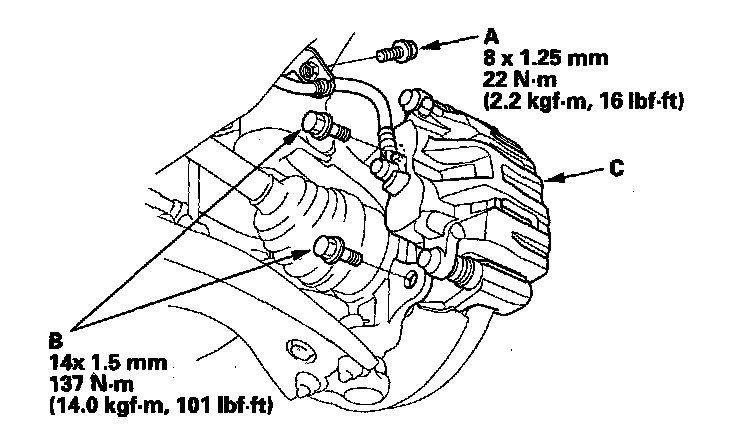 A
8 x 1.25 mm
22 N·m
(2.2 kgf·m, 16 lbf·ft)

C

B
14x 1.5 mm
137 N·m
(14.0 kgf·m, 101 lbf·ft)