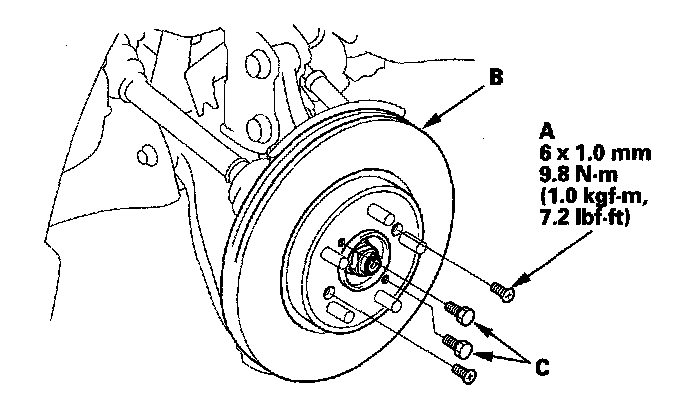 B

A
6 x 1.0 mm
9.8 N·m
(1.0 kgf·m,
7.2 lbf·ft)

C