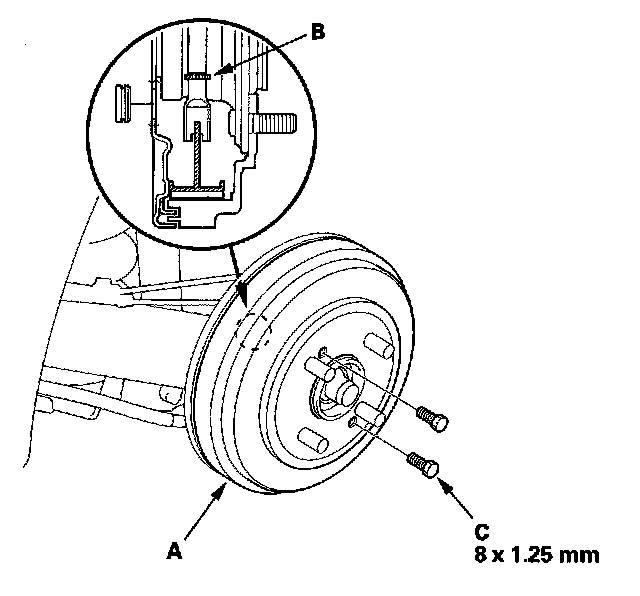 B

A

C
8 x 1.25 mm