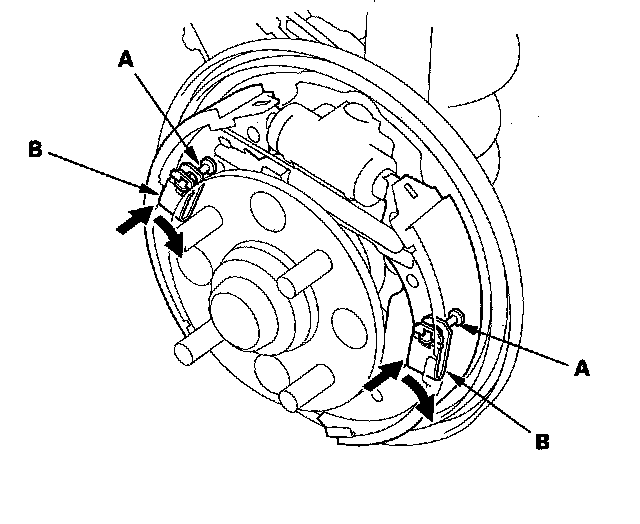 A
B
A
B