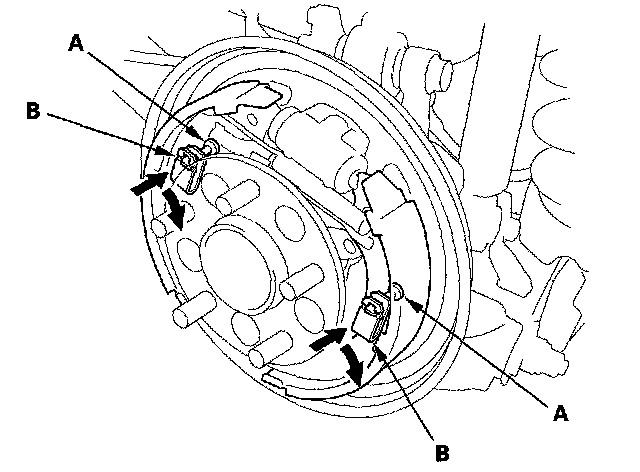 A
B
A
B