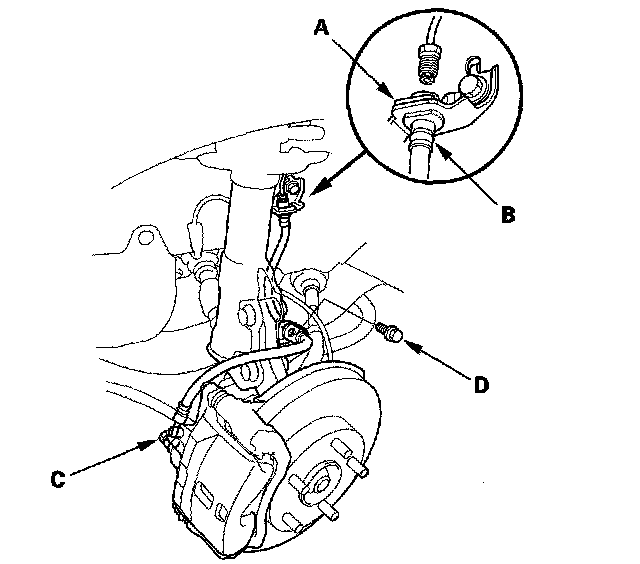 A
B
D
C