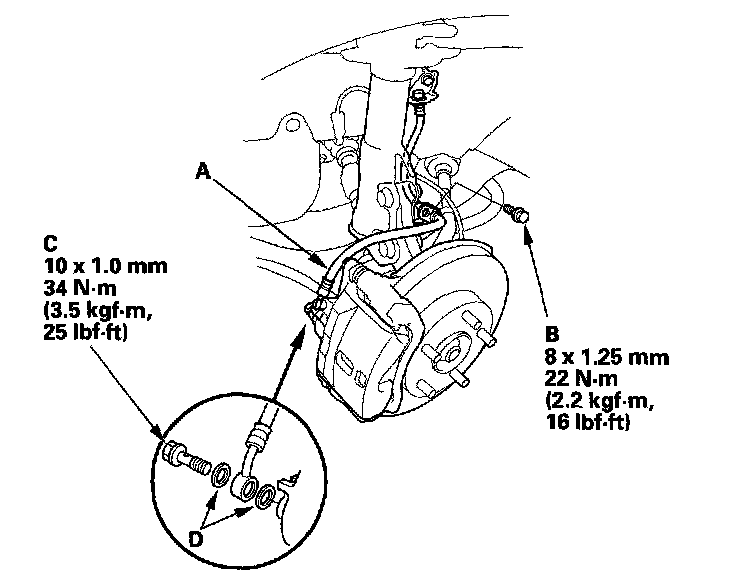 A

C
10 x 1.0 mm
34 N·m
(3.5 kgf·m,
25 lbf·ft)

B
8 x 1.25 mm
22 N·m
(2.2 kgf·m,
16 lbf·ft)

D