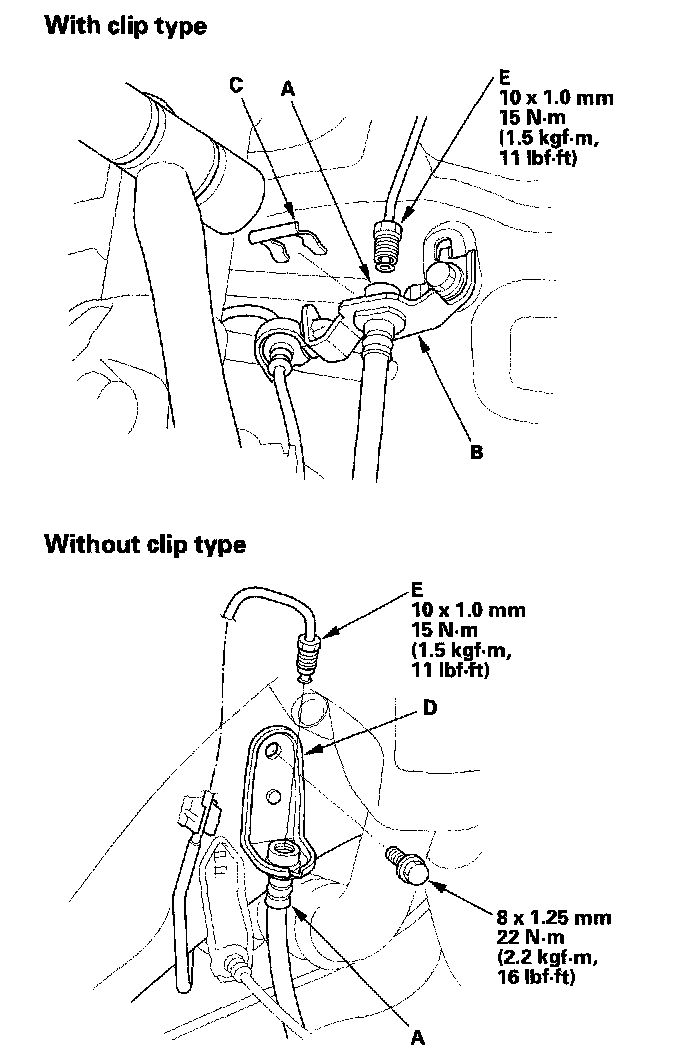 With clip type

C
A
E
10 x 1.0 mm
15 N·m
(1.5 kgf·m,
11 lbf·ft)

B

Without clip type

E
10 x 1.0 mm
15 N·m
(1.5 kgf·m,
11 lbf·ft)

D

8 x 1.25 mm
22 N·m
(2.2 kgf·m,
16 lbf·ft)

A