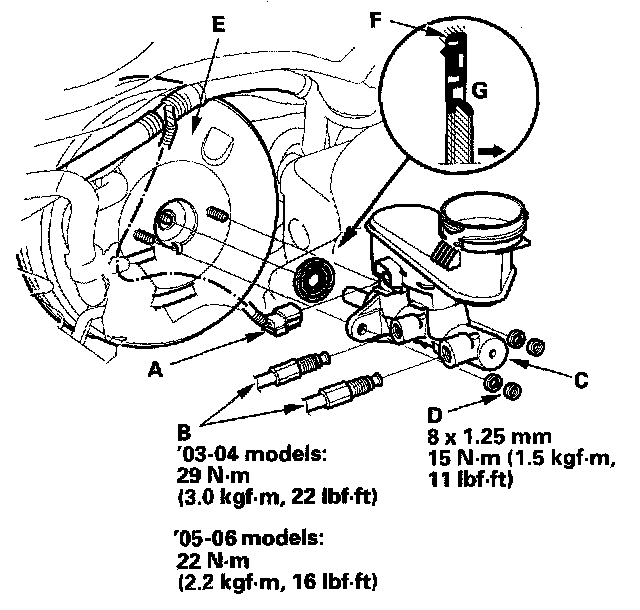 E

F

G

A

C

B
'03-04 models:
29 N·m
(3.0 kgf·m, 22 lbf·ft)

'05-06 models:
22 N·m
(2.2 kgf·m, 16 lbf·ft)

D
8 x 1.25 mm
15 N·m (1.5 kgf·m, 11 lbf·ft)