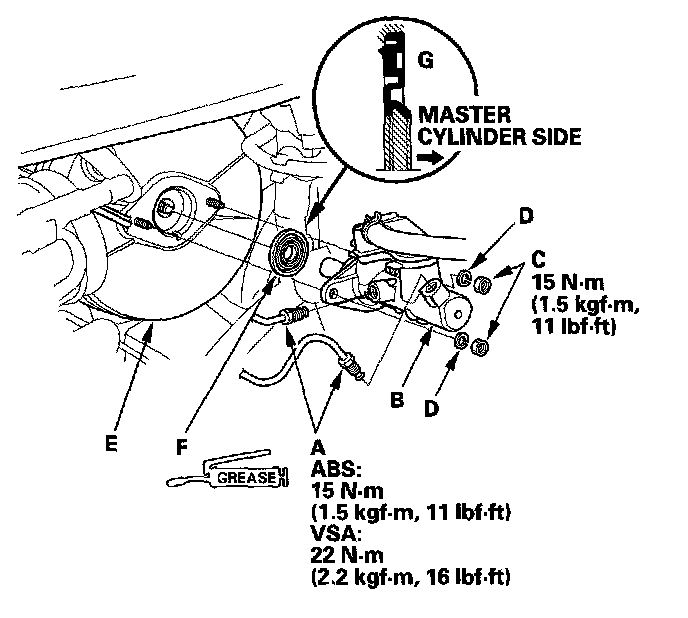 G

MASTER CYLINDER SIDE

D

C
15 N·m
(1.5 kgf·m, 11 lbf·ft)

B

D

E

F

GREASE

A
ABS:
15 N·m
(1.5 kgf·m, 11 lbf·ft)
VSA:
22 N·m
(2.2 kgf·m, 16 lbf·ft)