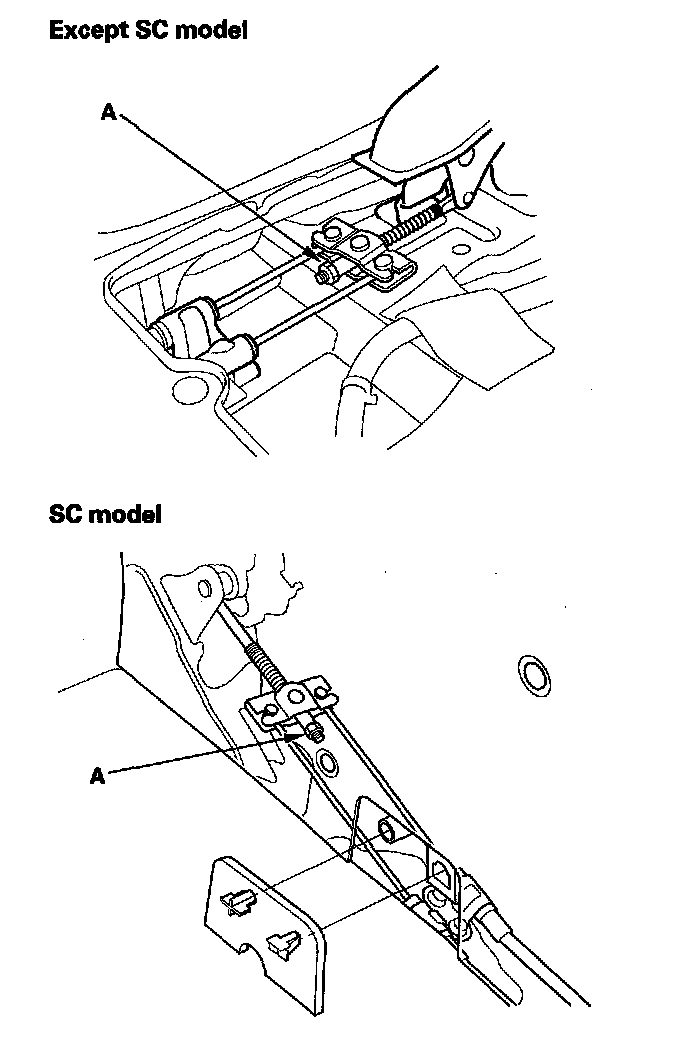 Except SC model

A

SC model

A