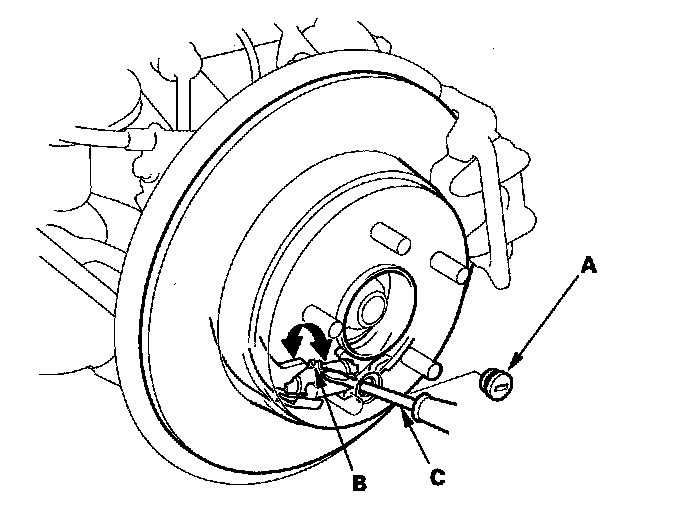 A
B
C