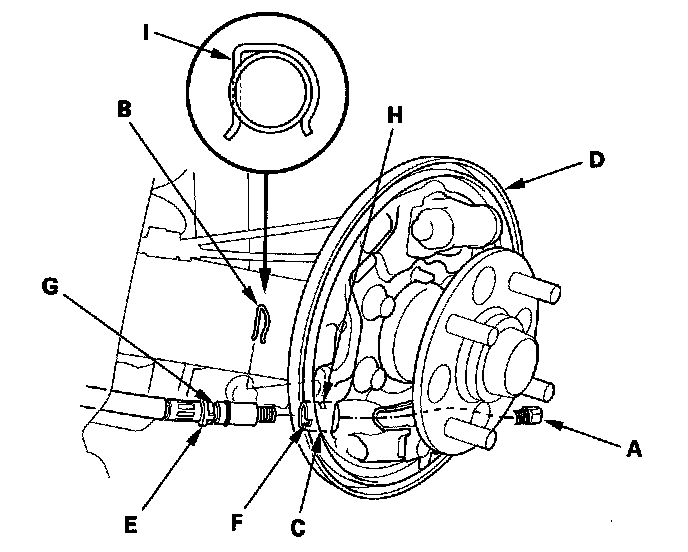 I
B
H
D
G
A
E
F
C