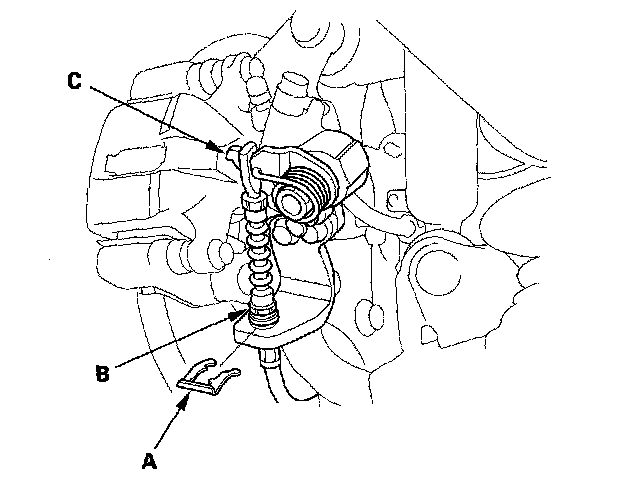 C

B

A