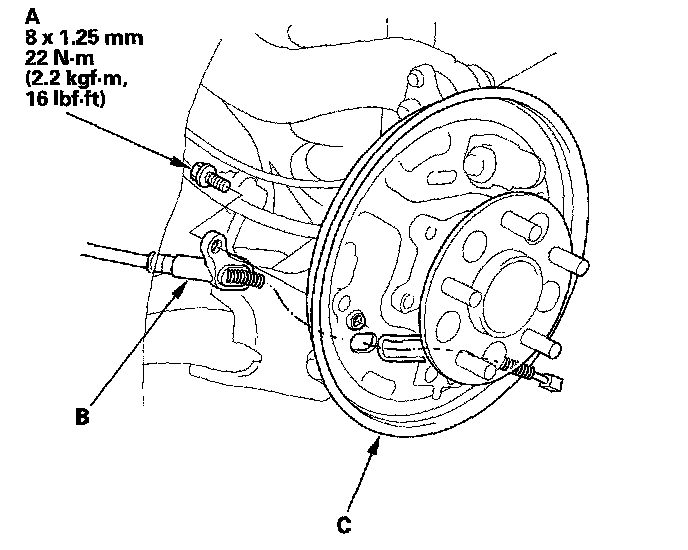 A
8 x 1.25 mm
22 N·m
(2.2 kgf·m,
16 lbf·ft)

B

C