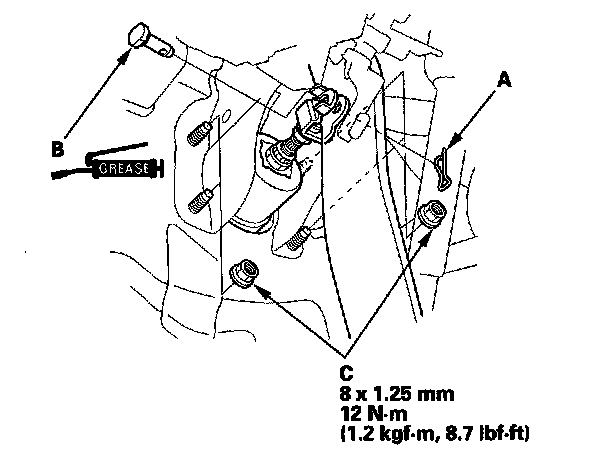 A

B

GREASE

C
8 x 1.25 mm
12 N·m
(1.2 kgf·m, 8.7 lbf·ft)